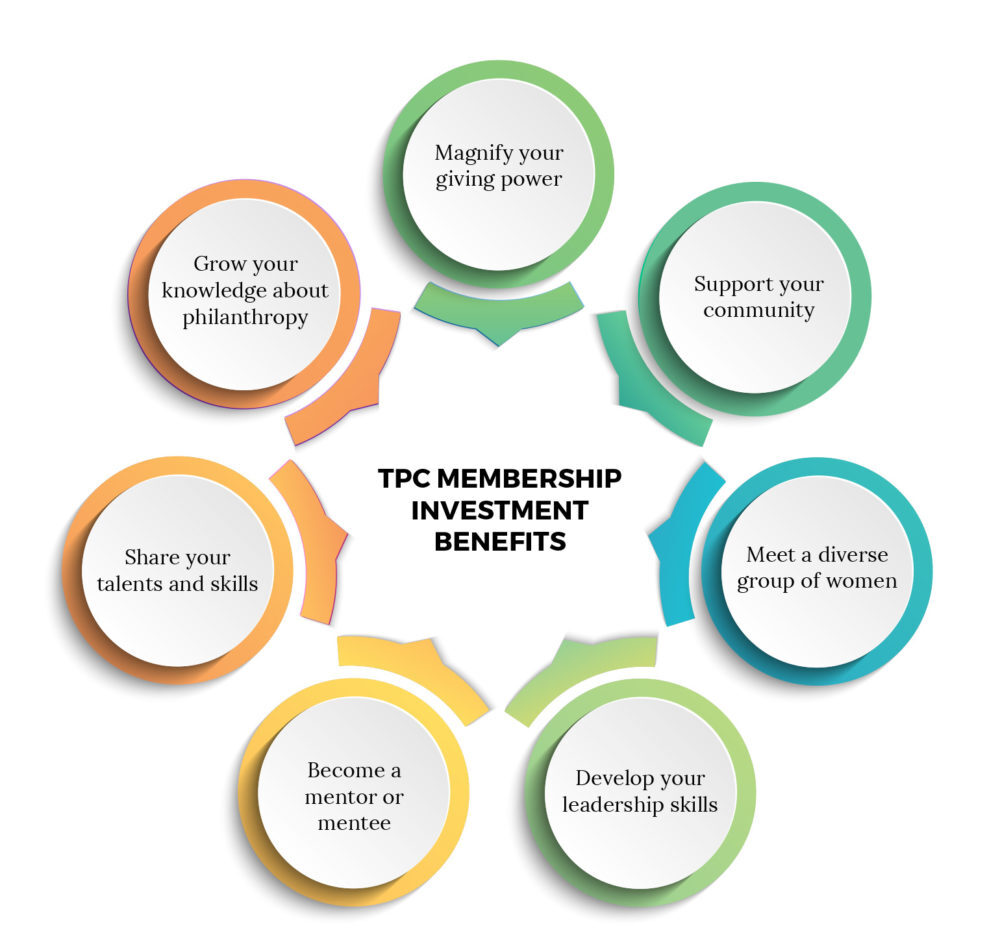 TPC MEMBERSHIP INVESTMENT BENEFITS

Magnify your giving power

Support your community

Meet a diverse group of women

Develop your leadership skills

Become a mentor or mentee

Share your talents and skills

Grow your knowledge about philanthropy